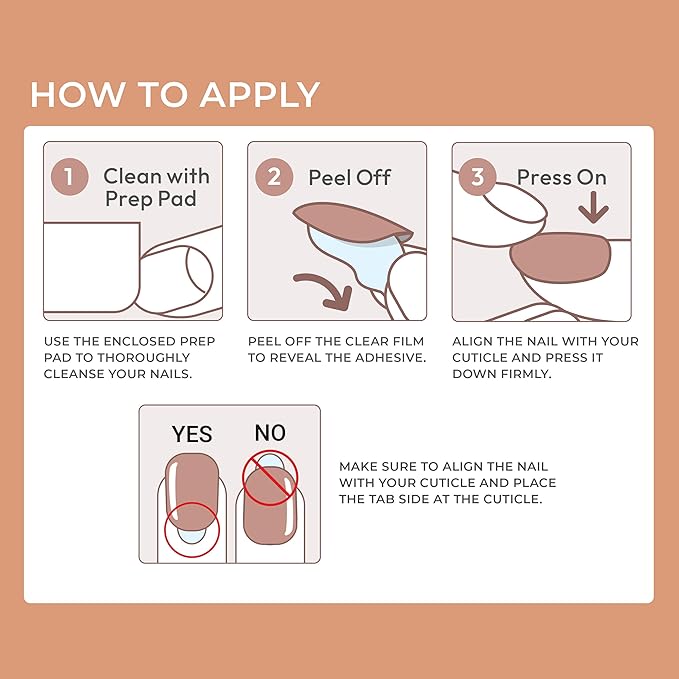 HOW TO APPLY

1 Clean with Prep Pad

USE THE ENCLOSED PREP PAD TO THOROUGHLY CLEANSE YOUR NAILS.

2 Peel Off

PEEL OFF THE CLEAR FILM TO REVEAL THE ADHESIVE.

3 Press On

ALIGN THE NAIL WITH YOUR CUTICLE AND PRESS IT DOWN FIRMLY.

YES NO

MAKE SURE TO ALIGN THE NAIL WITH YOUR CUTICLE AND PLACE THE TAB SIDE AT THE CUTICLE.