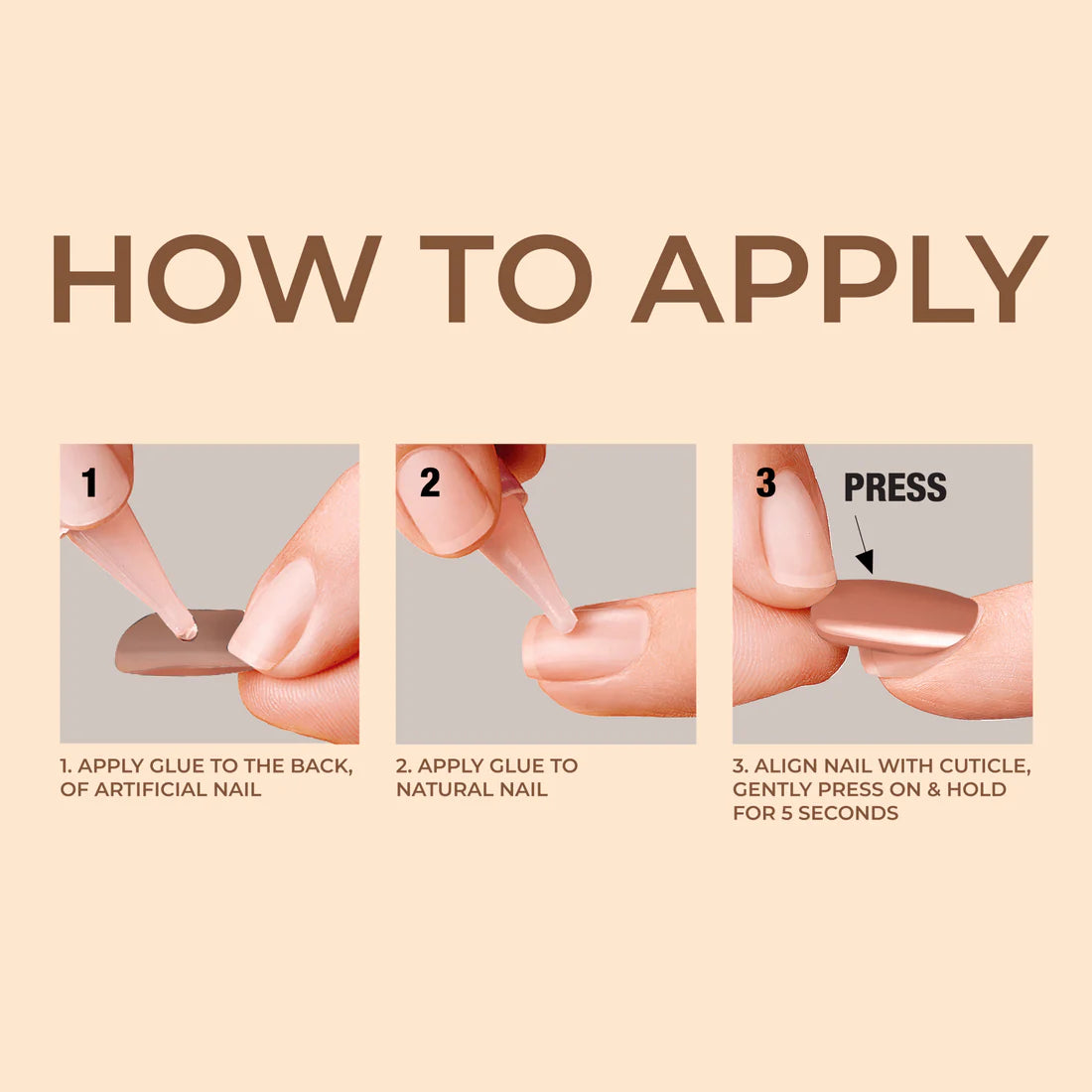 HOW TO APPLY

1

2

3

PRESS

1. APPLY GLUE TO THE BACK, OF ARTIFICIAL NAIL

2. APPLY GLUE TO NATURAL NAIL

3. ALIGN NAIL WITH CUTICLE, GENTLY PRESS ON & HOLD FOR 5 SECONDS