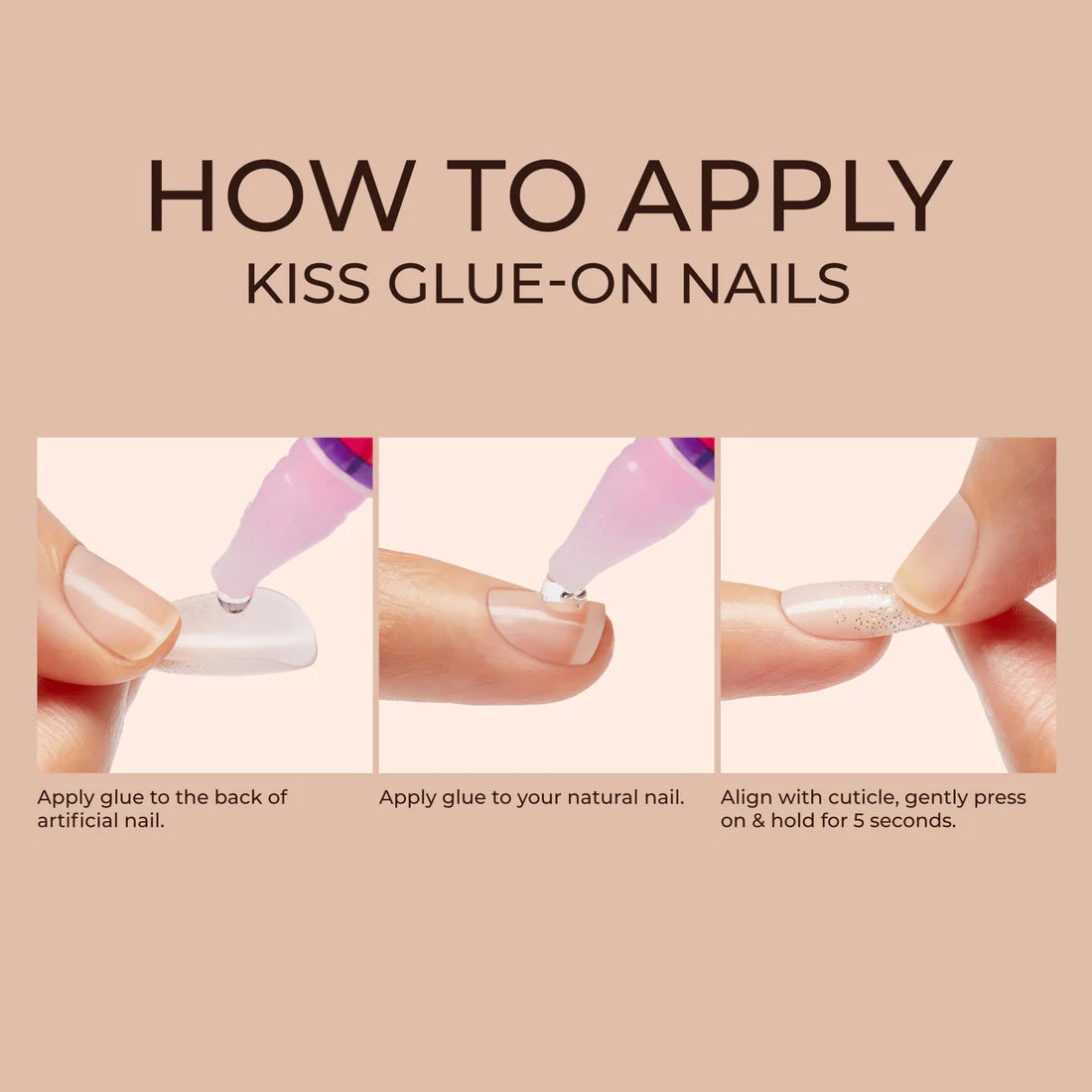 HOW TO APPLY
KISS GLUE-ON NAILS

Apply glue to the back of artificial nail.

Apply glue to your natural nail.

Align with cuticle, gently press on & hold for 5 seconds.