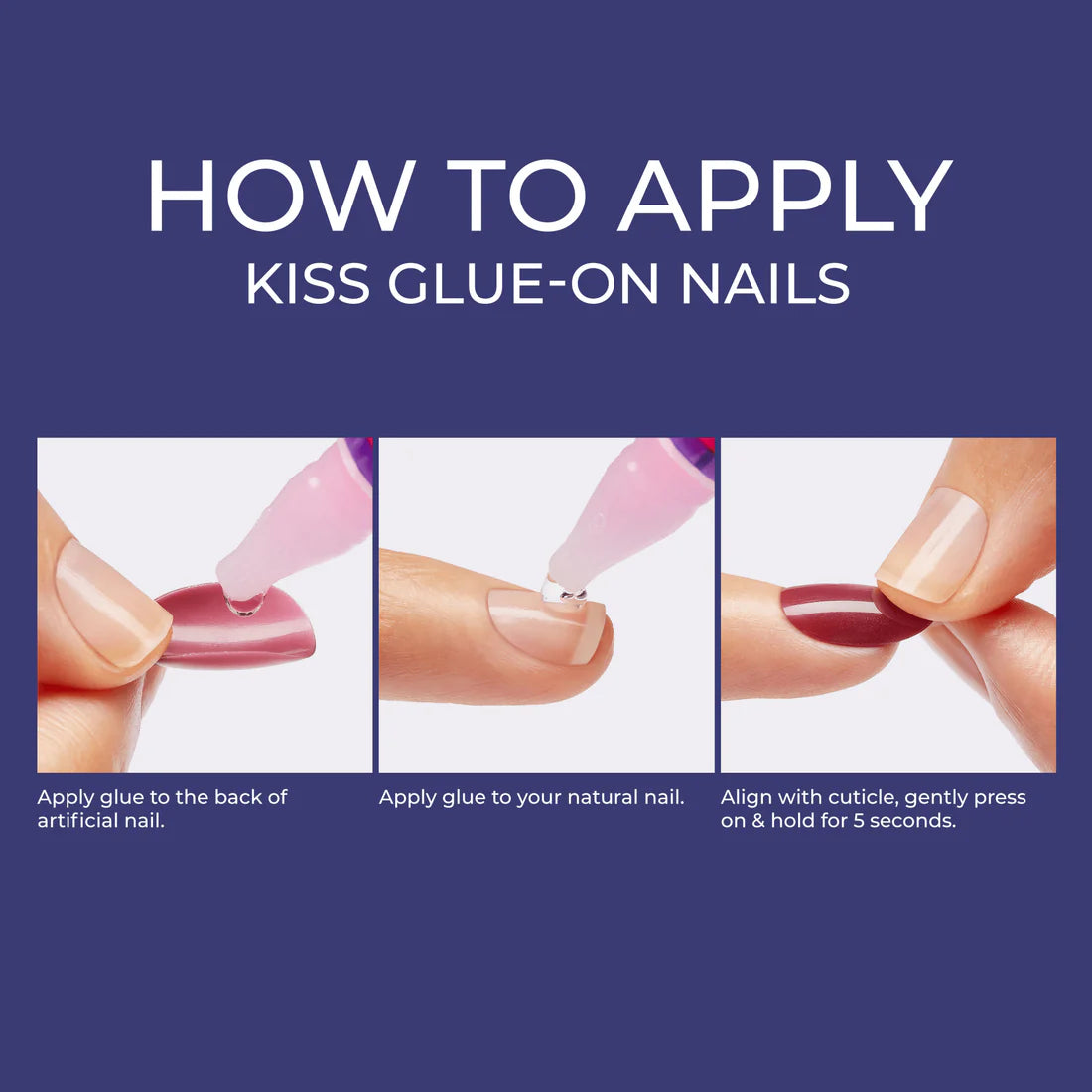 HOW TO APPLY
KISS GLUE-ON NAILS

Apply glue to the back of artificial nail.

Apply glue to your natural nail.

Align with cuticle, gently press on & hold for 5 seconds.