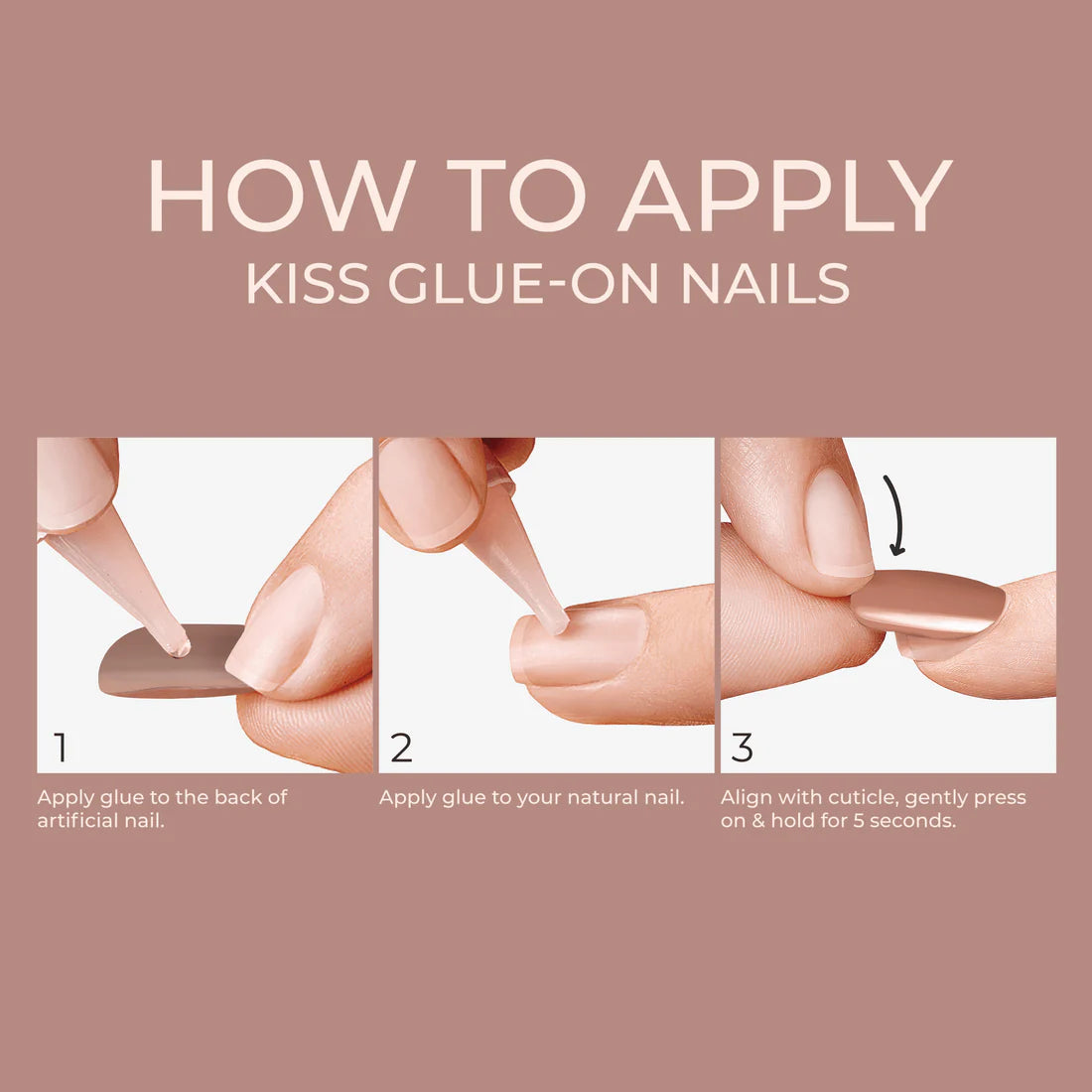 HOW TO APPLY
KISS GLUE-ON NAILS

1
Apply glue to the back of artificial nail.

2
Apply glue to your natural nail.

3
Align with cuticle, gently press on & hold for 5 seconds.