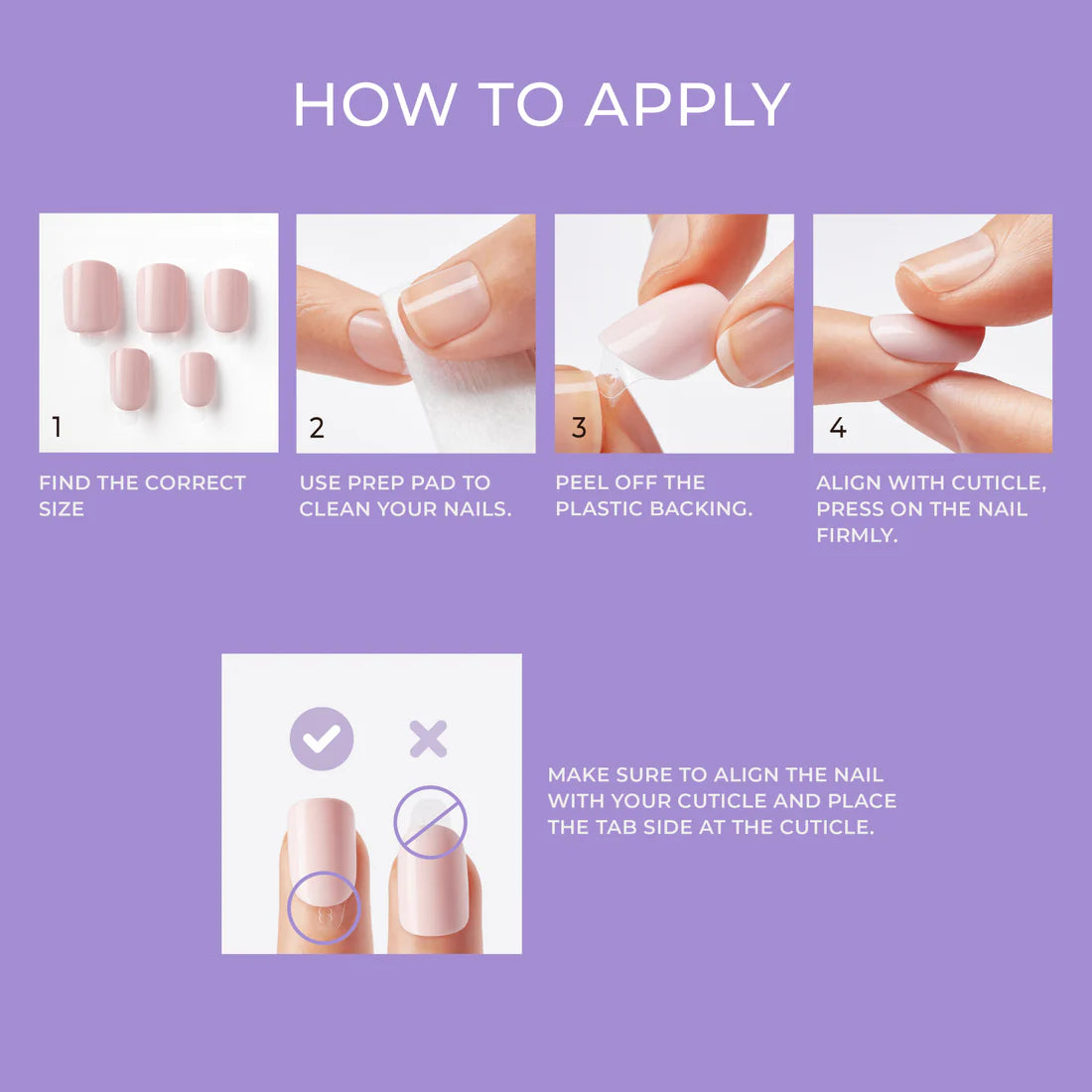 HOW TO APPLY

1

FIND THE CORRECT SIZE

2

USE PREP PAD TO CLEAN YOUR NAILS.

3

PEEL OFF THE PLASTIC BACKING.

4

ALIGN WITH CUTICLE, PRESS ON THE NAIL FIRMLY.

MAKE SURE TO ALIGN THE NAIL WITH YOUR CUTICLE AND PLACE THE TAB SIDE AT THE CUTICLE.