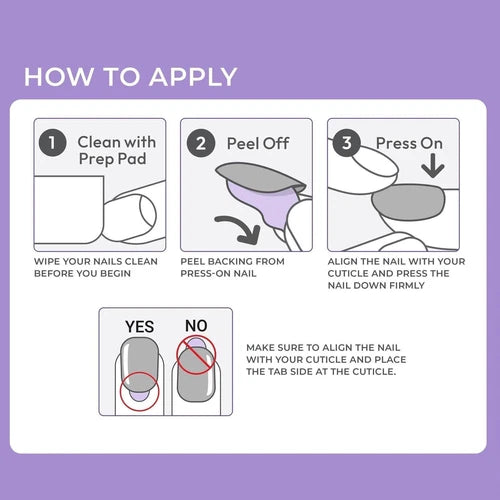 HOW TO APPLY

1 Clean with Prep Pad

WIPE YOUR NAILS CLEAN BEFORE YOU BEGIN

2 Peel Off

PEEL BACKING FROM PRESS-ON NAIL

3 Press On

ALIGN THE NAIL WITH YOUR CUTICLE AND PRESS THE NAIL DOWN FIRMLY

YES NO

MAKE SURE TO ALIGN THE NAIL WITH YOUR CUTICLE AND PLACE THE TAB SIDE AT THE CUTICLE.